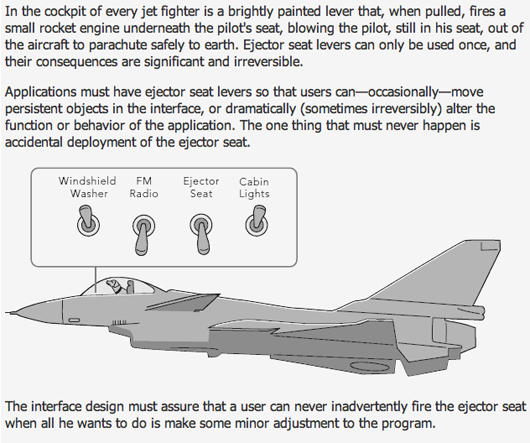 In the cockpit of every jet fighter is a brightly painted lever that, when pulled, fires a small rocket engine underneath the pilot's seat, blowing the pilot, still in his seat, out of the aircraft to parachute safely to earth. Ejector seat levers can only be used once, and their consequences are significant and irreversible.

Applications must have ejector seat levers so that users can—occasionally—move persistent objects in the interface, or dramatically (sometimes irreversibly) alter the function or behavior of the application. The one thing that must never happen is accidental deployment of the ejector seat.

Windshield Washer

FM Radio

Ejector Seat

Cabin Lights

The interface design must assure that a user can never inadvertently fire the ejector seat when all he wants to do is make some minor adjustment to the program.